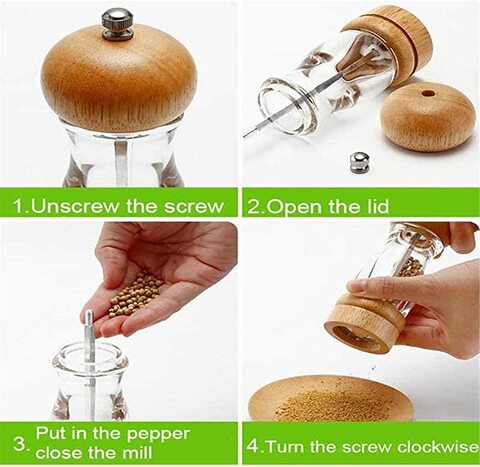 1.Unscrew the screw

2.Open the lid

3. Put in the pepper close the mill

4.Turn the screw clockwise