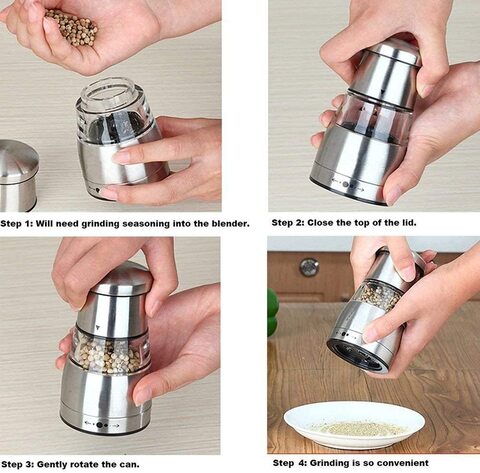 Step 1: Will need grinding seasoning into the blender.

Step 2: Close the top of the lid.

Step 3: Gently rotate the can.

Step 4: Grinding is so convenient