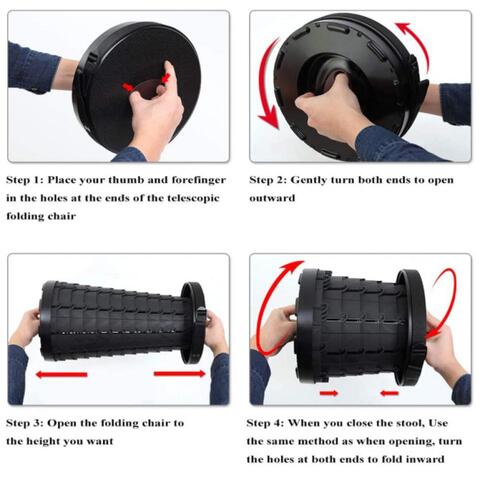 Step 1: Place your thumb and forefinger in the holes at the ends of the telescopic folding chair

Step 2: Gently turn both ends to open outward

Step 3: Open the folding chair to the height you want

Step 4: When you close the stool, Use the same method as when opening, turn the holes at both ends to fold inward