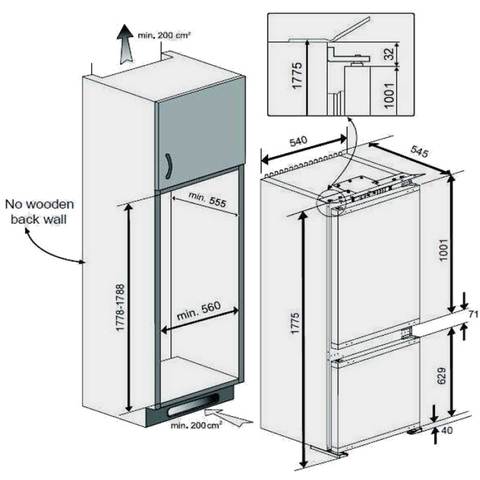 min. 200 cm²

No wooden back wall

min. 555

1778-1788

min. 560

min. 200 cm²

1775

32

1001

540

545

1001

71

1775

629

40