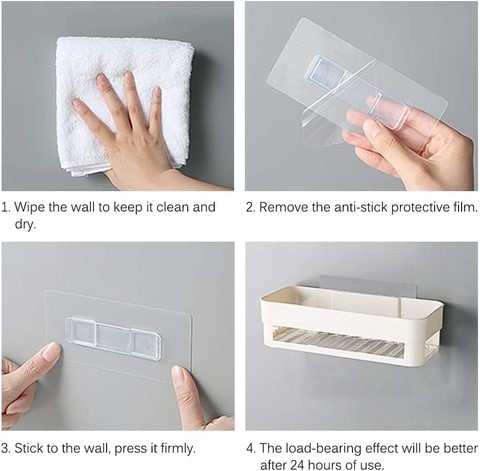 1. Wipe the wall to keep it clean and dry.

2. Remove the anti-stick protective film.

3. Stick to the wall, press it firmly.

4. The load-bearing effect will be better after 24 hours of use.