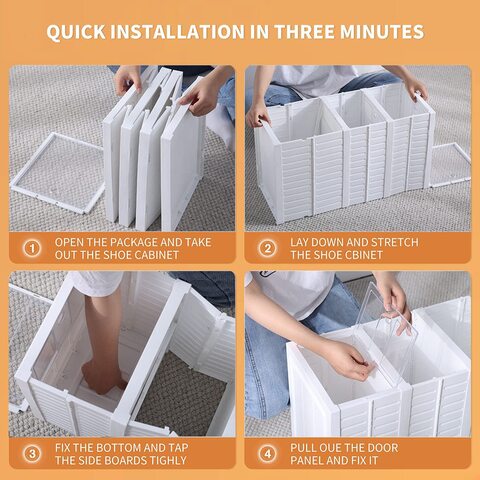 QUICK INSTALLATION IN THREE MINUTES

1 OPEN THE PACKAGE AND TAKE OUT THE SHOE CABINET

2 LAY DOWN AND STRETCH THE SHOE CBINET

3 FIX THE BOTTOM AND TAP THE SIDE BOARDS TIGHLY

4 PULL OUE THE DOOR PANEL AND FIX IT