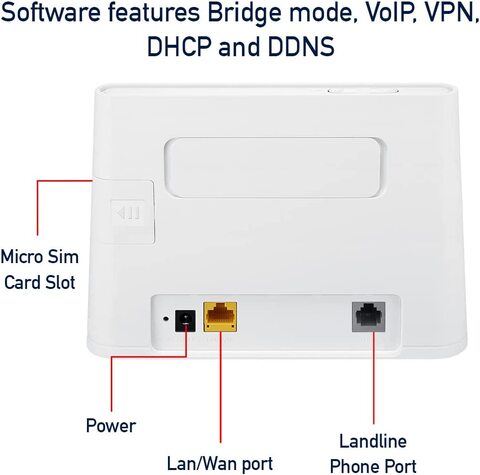 Software features Bridge mode, VoIP, VPN, DHCP and DDNS

Micro Sim Card Slot

Power

Lan/Wan port

Landline Phone Port