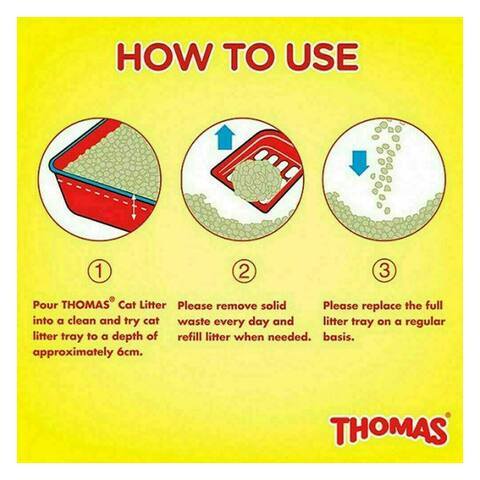 HOW TO USE

①

Pour THOMAS® Cat Litter into a clean and try cat litter tray to a depth of approximately 6cm.

②

Please remove solid waste every day and refill litter when needed.

③

Please replace the full litter tray on a regular basis.

THOMAS®