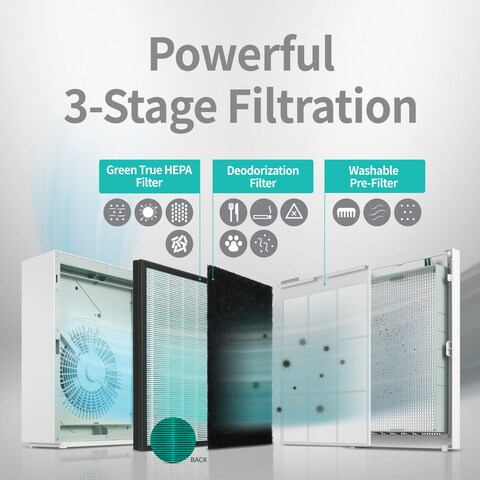 Powerful
3-Stage Filtration

Green True HEPA Filter

Deodorization Filter

Washable Pre-Filter

BACK