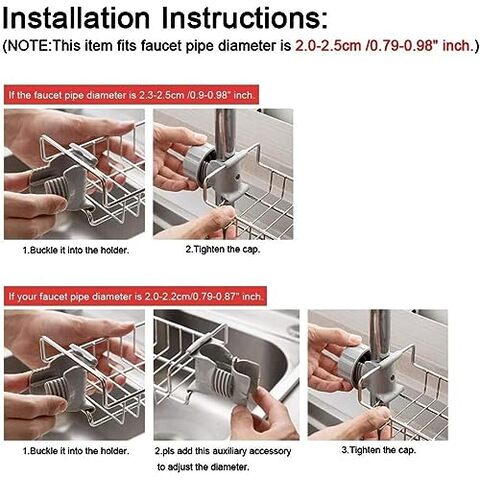 Installation Instructions:
(NOTE:This item fits faucet pipe diameter is 2.0-2.5cm /0.79-0.98" inch.)

If the faucet pipe diameter is 2.3-2.5cm /0.9-0.98" inch.

1.Buckle it into the holder.

2.Tighten the cap.

If your faucet pipe diameter is 2.0-2.2cm/0.79-0.87" inch.

1.Buckle it into the holder.

2.pls add this auxiliary accessory to adjust the diameter.

3.Tighten the cap.