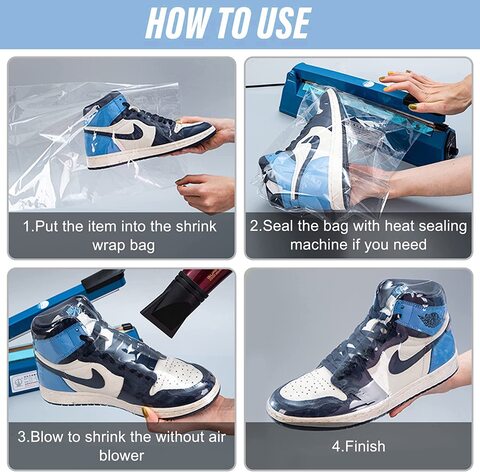 HOW TO USE

1.Put the item into the shrink wrap bag

2.Seal the bag with heat sealing machine if you need

3.Blow to shrink the without air blower

4.Finish