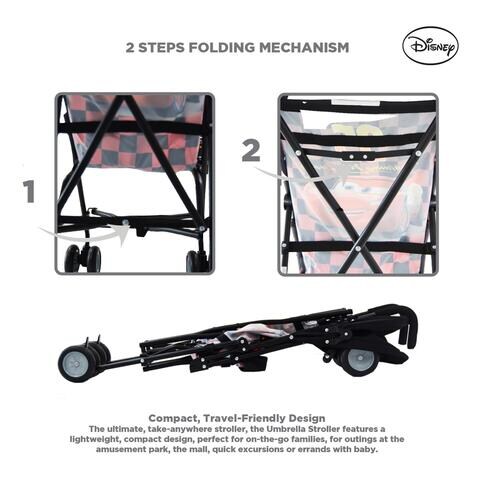 2 STEPS FOLDING MECHANISM

Disney

1

2

Compact, Travel-Friendly Design
The ultimate, take-anywhere stroller, the Umbrella Stroller features a lightweight, compact design, perfect for on-the-go families, for outings at the amusement park, the mall, quick excursions or errands with baby.