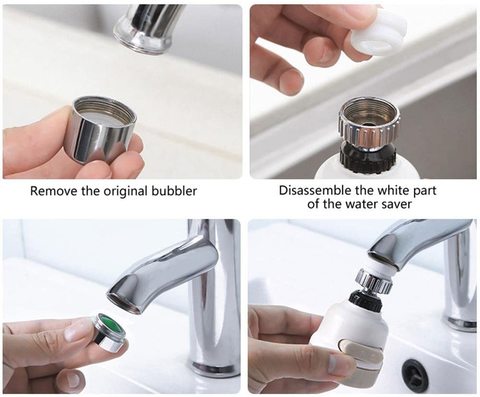 Remove the original bubbler

Disassemble the white part of the water saver