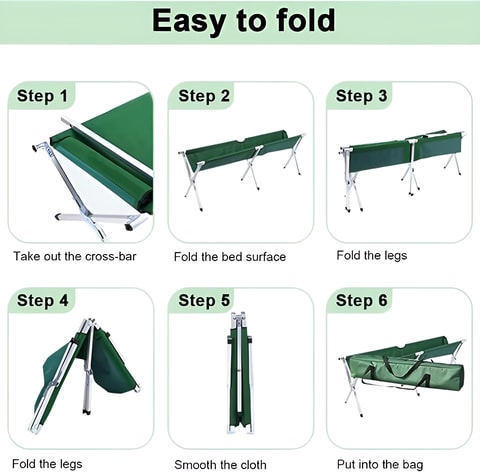 Easy to fold

Step 1

Take out the cross-bar

Step 2

Fold the bed surface

Step 3

Fold the legs

Step 4

Fold the legs

Step 5

Smooth the cloth

Step 6

Put into the bag