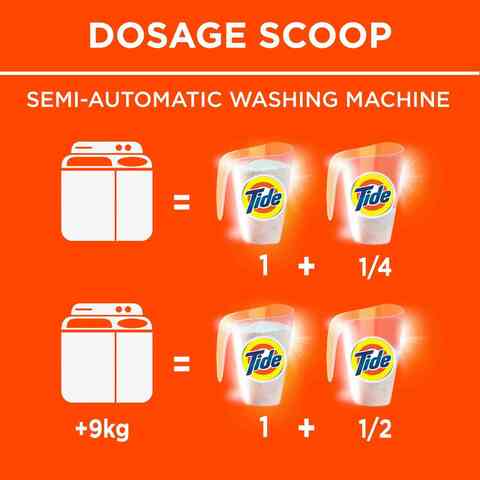 DOSAGE SCOOP

SEMI-AUTOMATIC WASHING MACHINE

= Tide Tide

1 + 1/4

= Tide Tide

+9kg 1 + 1/2