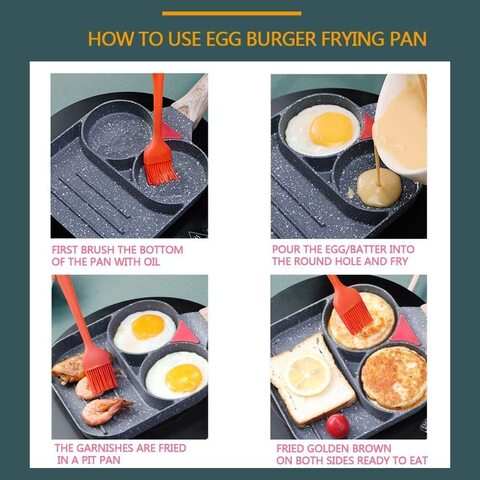 HOW TO USE EGG BURGER FRYING PAN

FIRST BRUSH THE BOTTOM OF THE PAN WITH OIL

POUR THE EGG/BATTER INTO THE ROUND HOLE AND FRY

THE GARNISHES ARE FRIED IN A PIT PAN

FRIED GOLDEN BROWN ON BOTH SIDES READY TO EAT