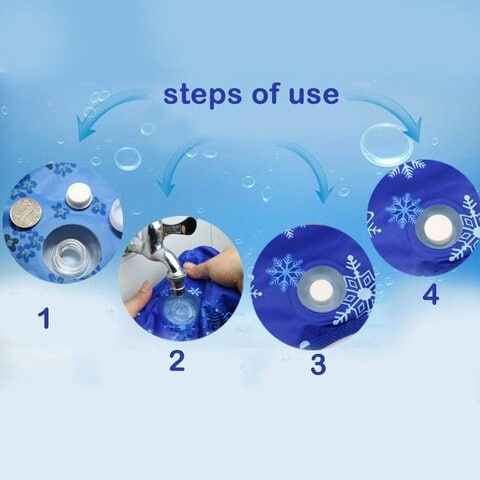 steps of use

1

2

3

4