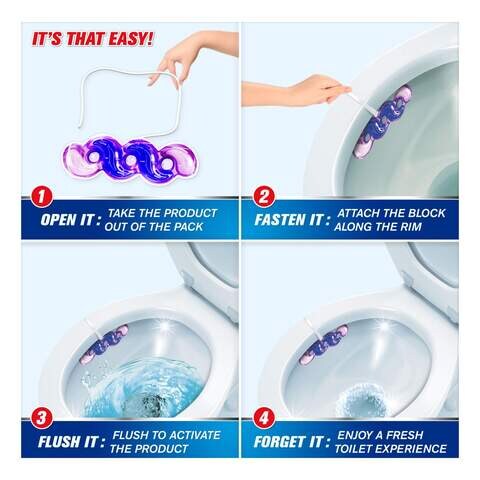 IT'S THAT EASY!

1
OPEN IT : TAKE THE PRODUCT OUT OF THE PACK

2
FASTEN IT : ATTACH THE BLOCK ALONG THE RIM

3
FLUSH IT : FLUSH TO ACTIVATE THE PRODUCT

4
FORGET IT : ENJOY A FRESH TOILET EXPERIENCE