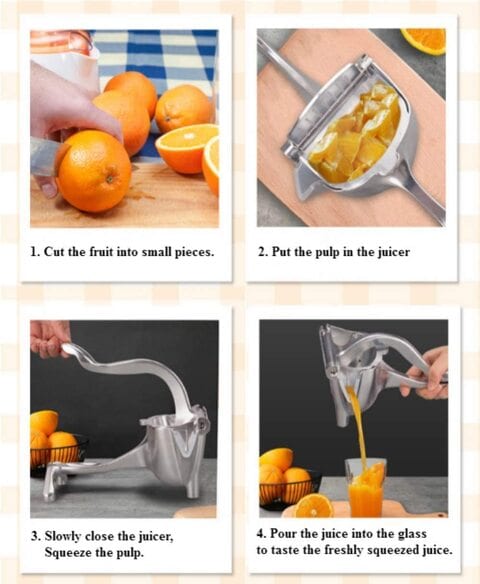 1. Cut the fruit into small pieces.

2. Put the pulp in the juicer

3. Slowly close the juicer, Squeeze the pulp.

4. Pour the juice into the glass to taste the freshly squeezed juice.