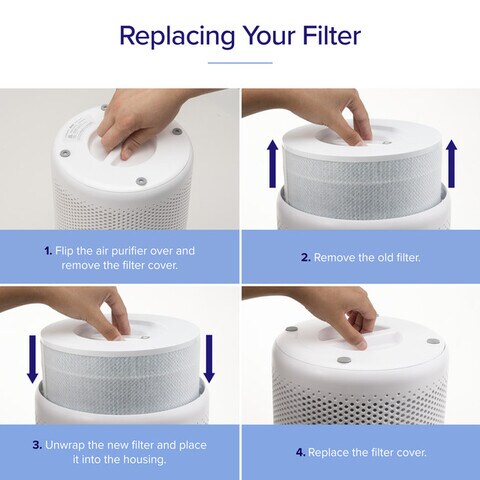 Replacing Your Filter

1. Flip the air purifier over and remove the filter cover.

2. Remove the old filter.

3. Unwrap the new filter and place it into the housing.

4. Replace the filter cover.