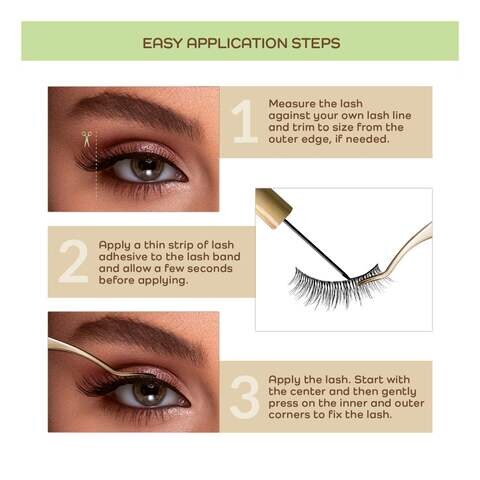 EASY APPLICATION STEPS

1 Measure the lash against your own lash line and trim to size from the outer edge, if needed.

2 Apply a thin strip of lash adhesive to the lash band and allow a few seconds before applying.

3 Apply the lash. Start with the center and then gently press on the inner and outer corners to fix the lash.