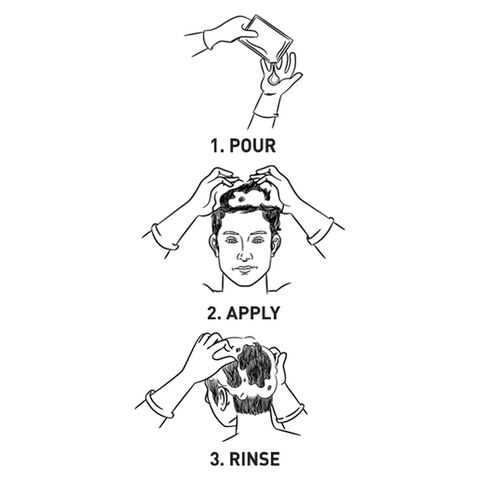 1. POUR

2. APPLY

3. RINSE