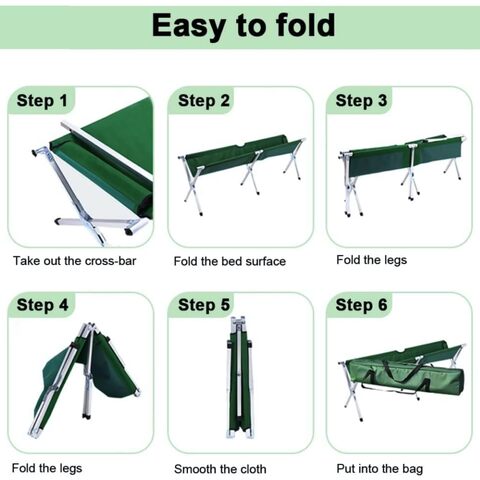 Easy to fold

Step 1

Take out the cross-bar

Step 2

Fold the bed surface

Step 3

Fold the legs

Step 4

Fold the legs

Step 5

Smooth the cloth

Step 6

Put into the bag