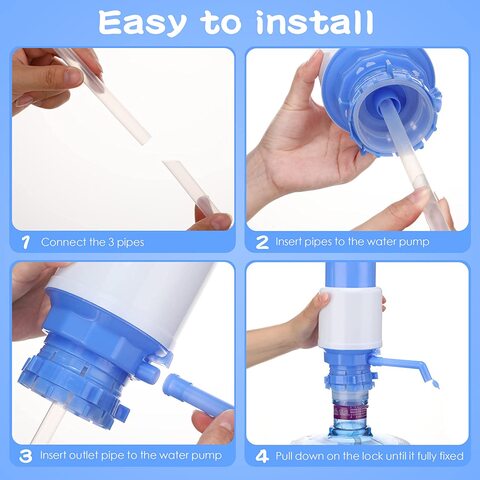 Easy to install

1 Connect the 3 pipes

2 Insert pipes to the water pump

3 Insert outlet pipe to the water pump

4 Pull down on the lock until it fully fixed