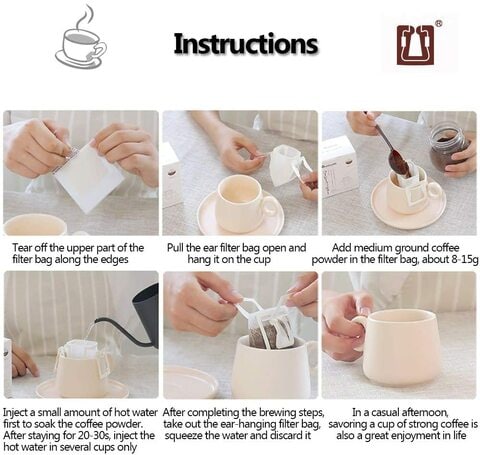 Instructions

®

Tear off the upper part of the filter bag along the edges

Pull the ear filter bag open and hang it on the cup

Add medium ground coffee powder in the filter bag, about 8-15g

Inject a small amount of hot water first to soak the coffee powder. After staying for 20-30s, inject the hot water in several cups only

After completing the brewing steps, take out the ear-hanging filter bag, squeeze the water and discard it

In a casual afternoon, savoring a cup of strong coffee is also a great enjoyment in life