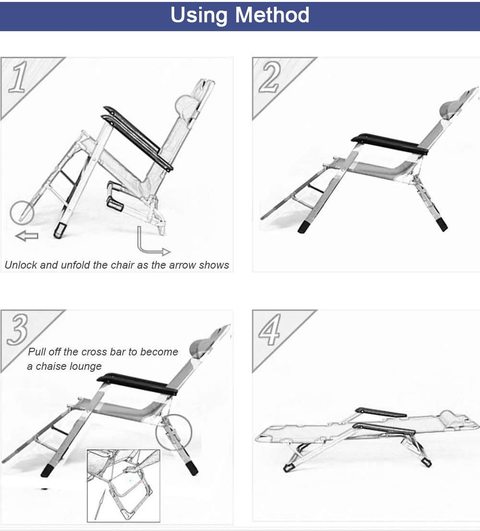 Using Method

1

Unlock and unfold the chair as the arrow shows

2

3

Pull off the cross bar to become a chaise lounge

4