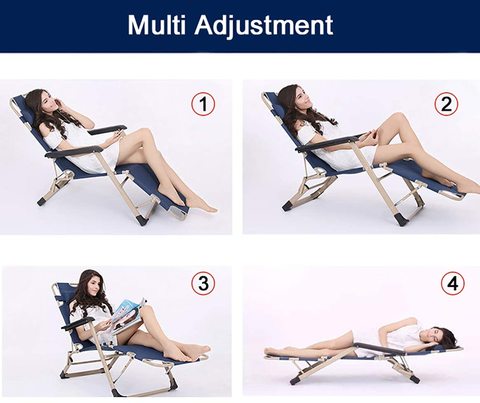 Multi Adjustment

1

2

3

4